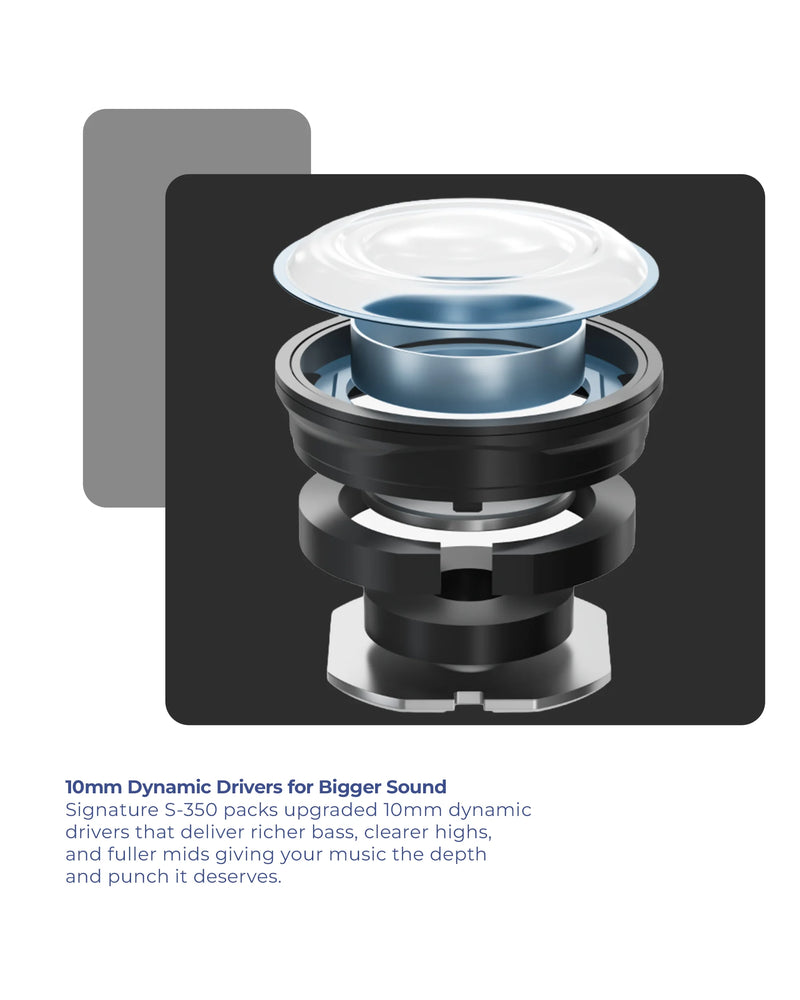 10mm Dynamic Drivers for Bigger Sound
Signature S-350 packs upgraded 10mm dynamic drivers that deliver richer bass, clearer highs, and fuller mids giving your music the depth and punch it deserves.